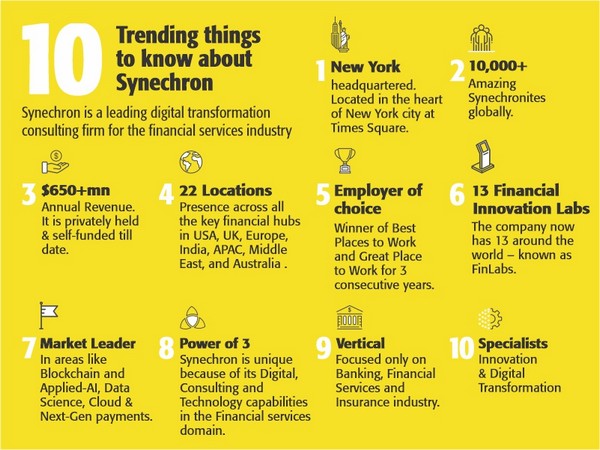 10 Trending things to know about Synechron

Synechron is a leading digital transformation consulting firm for the financial services industry

1 New York
headquartered. Located in the heart of New York city at Times Square.

2 10,000+
Amazing Synechronites globally.

3 $650+mn
Annual Revenue. It is privately held & self-funded till date.

4 22 Locations
Presence across all the key financial hubs in USA, UK, Europe, India, APAC, Middle East, and Australia .

5 Employer of choice
Winner of Best Places to Work and Great Place to Work for 3 consecutive years.

6 13 Financial Innovation Labs
The company now has 13 around the world – known as FinLabs.

7 Market Leader
In areas like Blockchain and Applied-AI, Data Science, Cloud & Next-Gen payments.

8 Power of 3
Synechron is unique because of its Digital, Consulting and Technology capabilities in the Financial services domain.

9 Vertical
Focused only on Banking, Financial Services and Insurance industry.

10 Specialists
Innovation & Digital Transformation